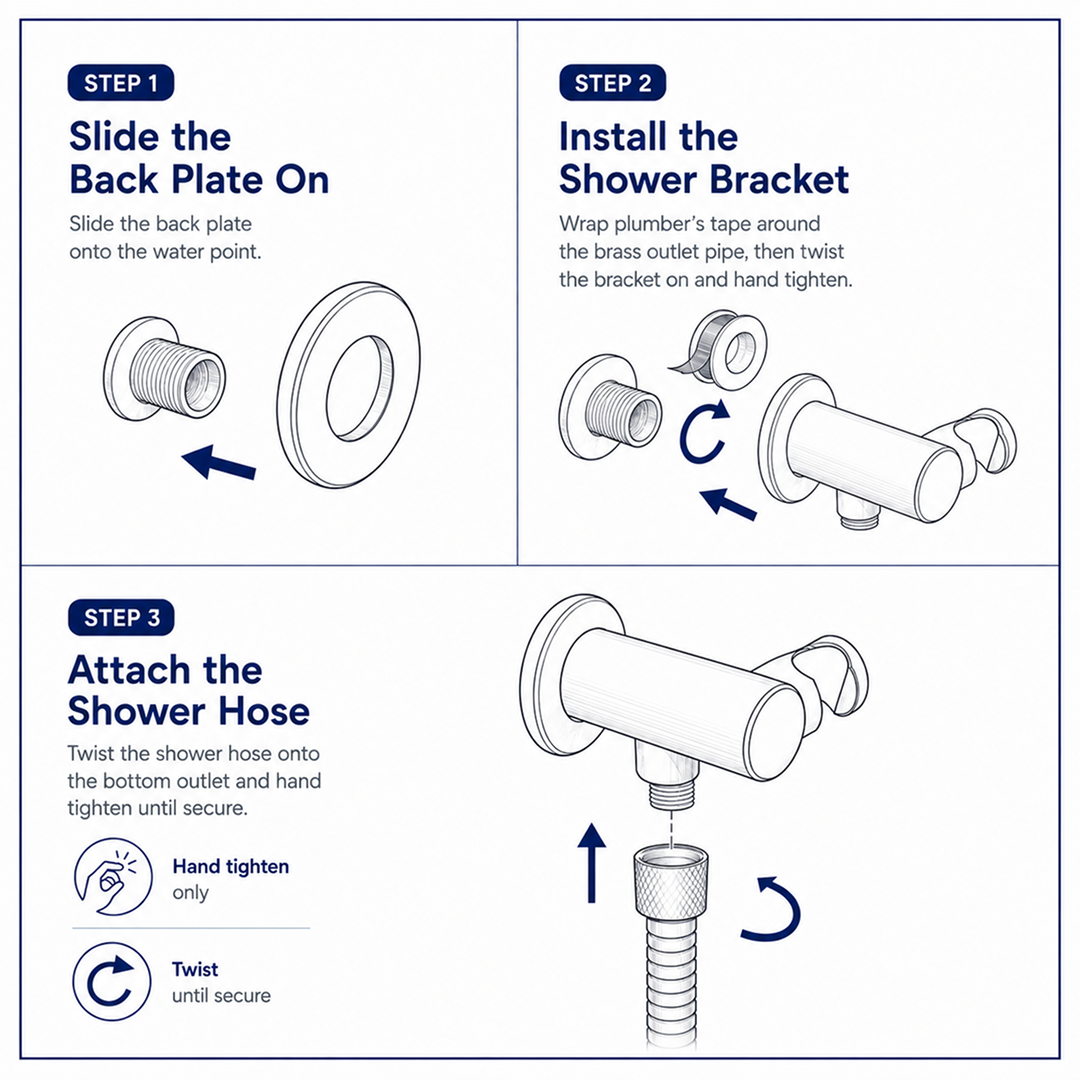 STEP 1

Slide the Back Plate On

Slide the back plate onto the water point.

STEP 2

Install the Shower Bracket

Wrap plumber's tape around the brass outlet pipe, then twist the bracket on and hand tighten.

STEP 3

Attach the Shower Hose

Twist the shower hose onto the bottom outlet and hand tighten until secure.

Hand tighten only

Twist until secure